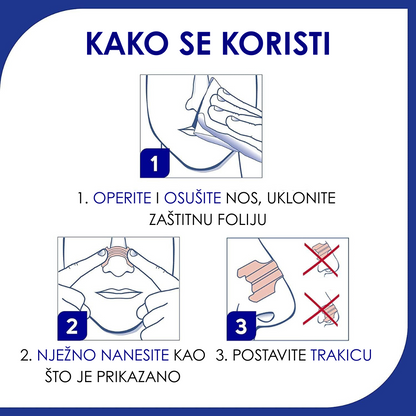 KAKO SE KORISTI

1

1. OPERITE I OSUŠITE NOS, UKLONITE ZAŠTITNU FOLIJU

2

2. NJEŽNO NANESITE KAO ŠTO JE PRIKAZANO

3

3. POSTAVITE TRAKICU